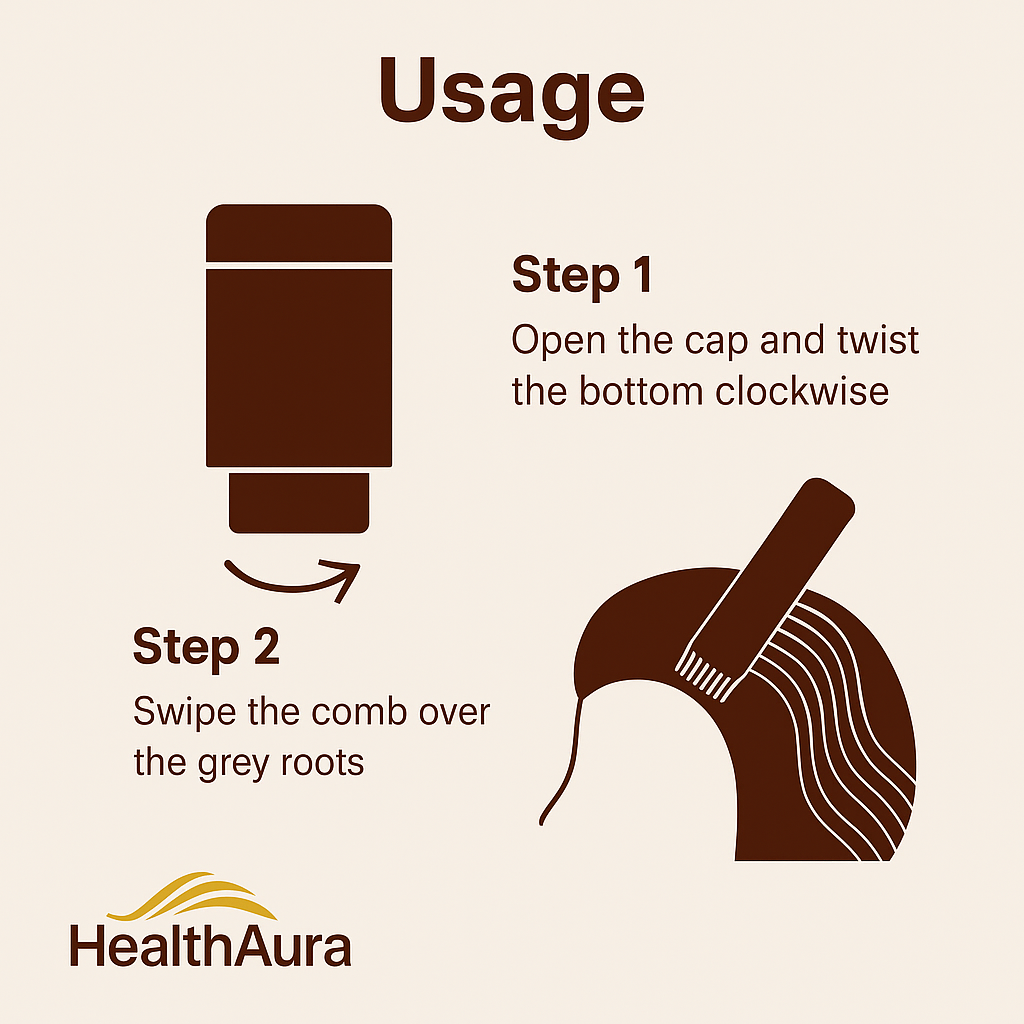 Usage

Step 1
Open the cap and twist the bottom clockwise

Step 2
Swipe the comb over the grey roots

HealthAura